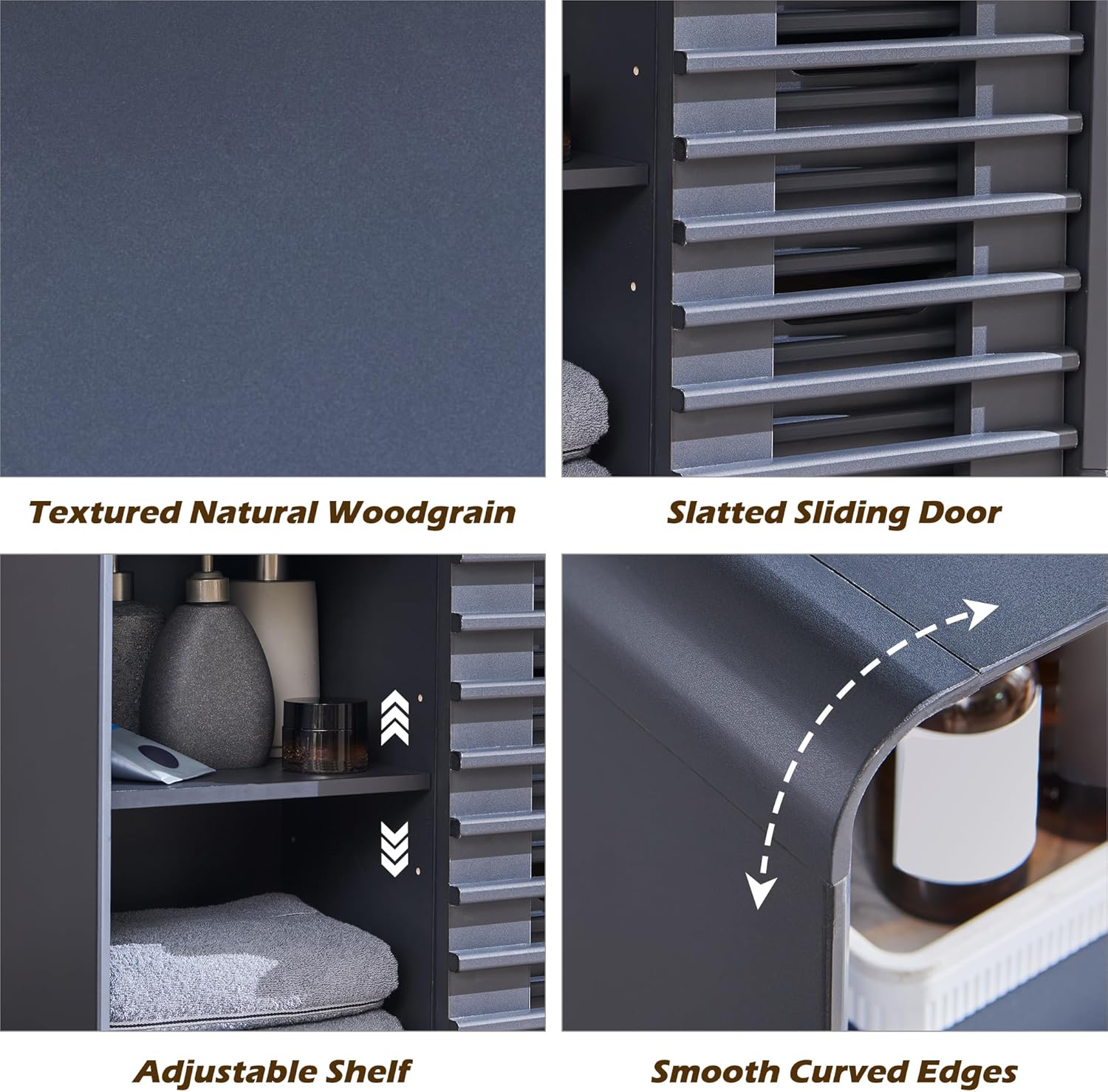 Textured Natural Woodgrain

Slatted Sliding Door

Adjustable Shelf

Smooth Curved Edges