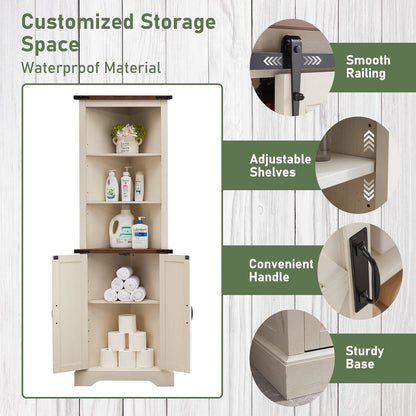 Customized Storage Space
Waterproof Material

Smooth Railing

Adjustable Shelves

Convenient Handle

Sturdy Base